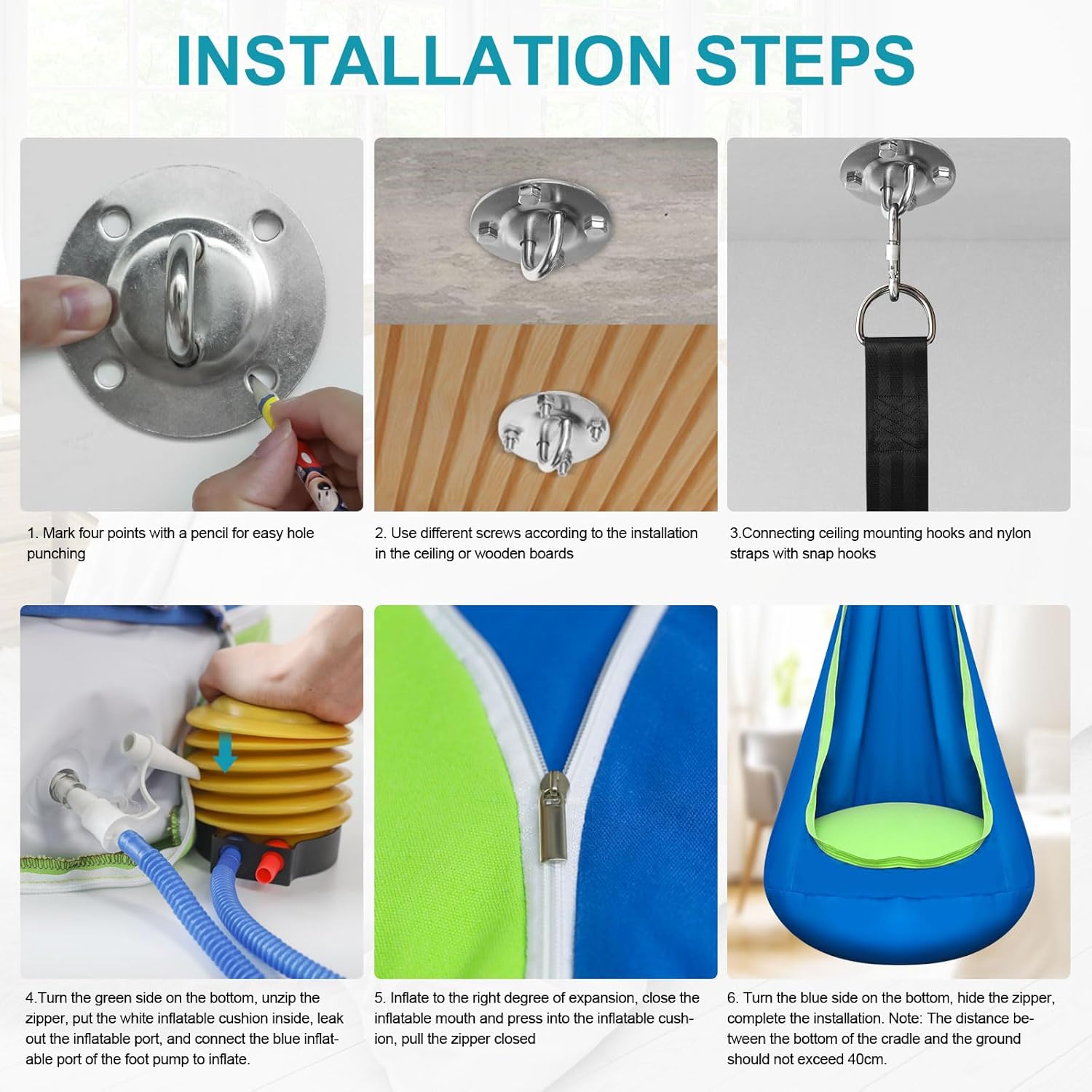 INSTALLATION STEPS

1. Mark four points with a pencil for easy hole punching

2. Use different screws according to the installation in the ceiling or wooden boards

3.Connecting ceiling mounting hooks and nylon straps with snap hooks

4.Turn the green side on the bottom, unzip the zipper, put the white inflatable cushion inside, leak out the inflatable port, and connect the blue inflatable port of the foot pump to inflate.

5. Inflate to the right degree of expansion, close the inflatable mouth and press into the inflatable cushion, pull the zipper closed

6. Turn the blue side on the bottom, hide the zipper, complete the installation. Note: The distance between the bottom of the cradle and the ground should not exceed 40cm.